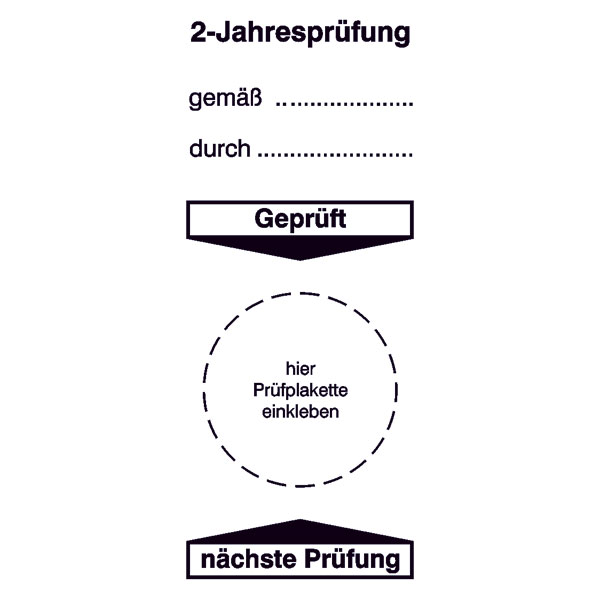 2-Jahresprüfung

gemäß ____

durch ____

Geprüft

hier
Prüfplakette
einkleben

nächste Prüfung