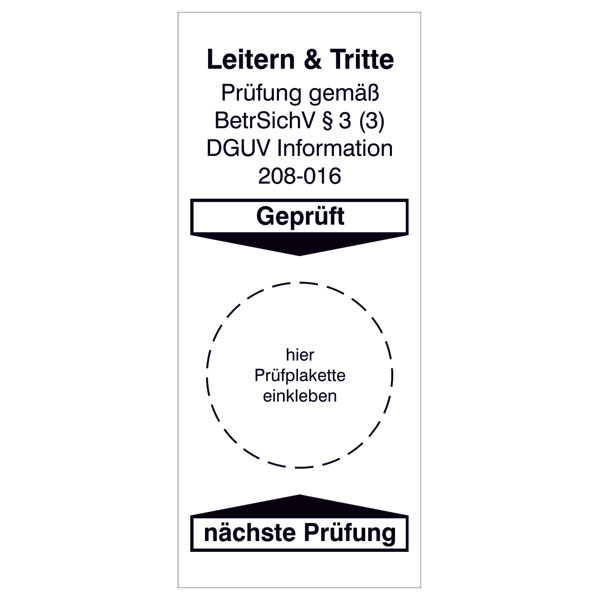 Leitern & Tritte
Prüfung gemäß
BetrSichV § 3 (3)
DGUV Information
208-016

Geprüft

hier
Prüfplakette
einkleben

nächste Prüfung