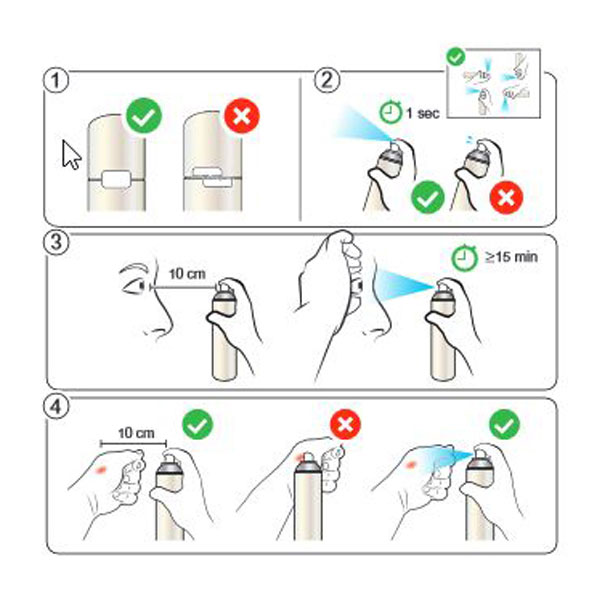 1

2

1 sec

3

10 cm

≥15 min

4

10 cm