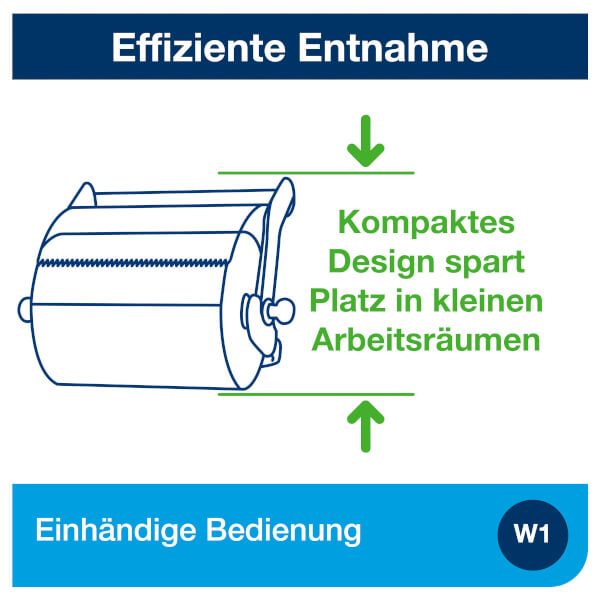 Effiziente Entnahme

Kompaktes Design spart Platz in kleinen Arbeitsräumen

Einhändige Bedienung

W1